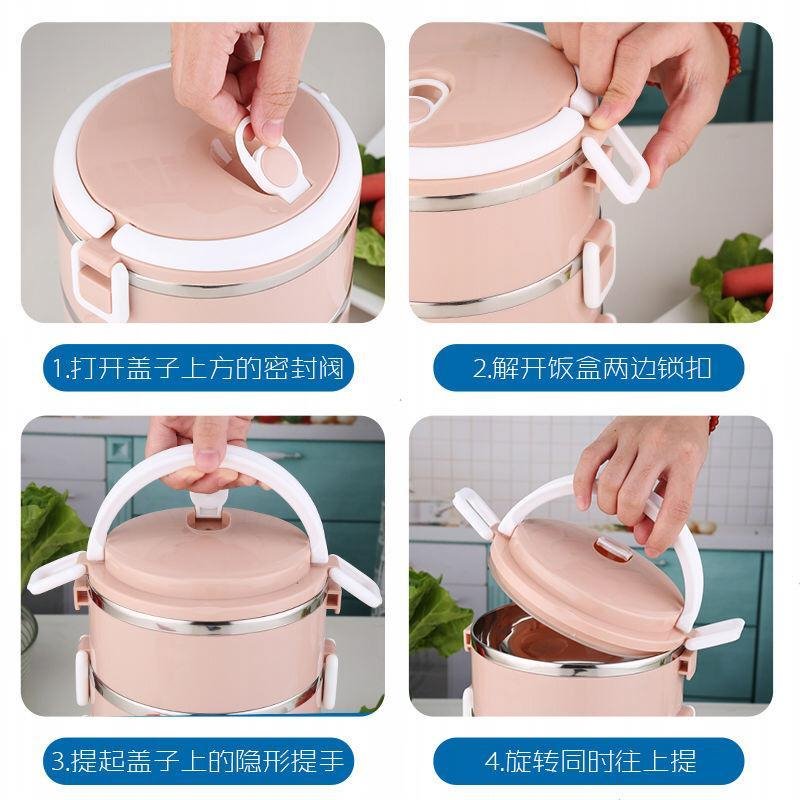 1.打开盖子上方的密封阀

2.解开饭盒两边锁扣

3.提起盖子上的隐形提手

4.旋转同时往上提