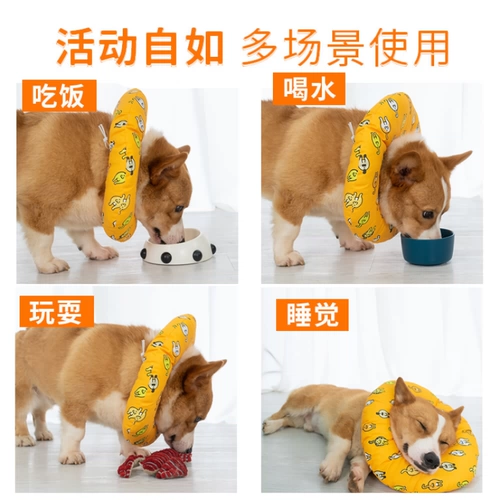 活动自如 多场景使用

吃饭

喝水

玩耍

睡觉