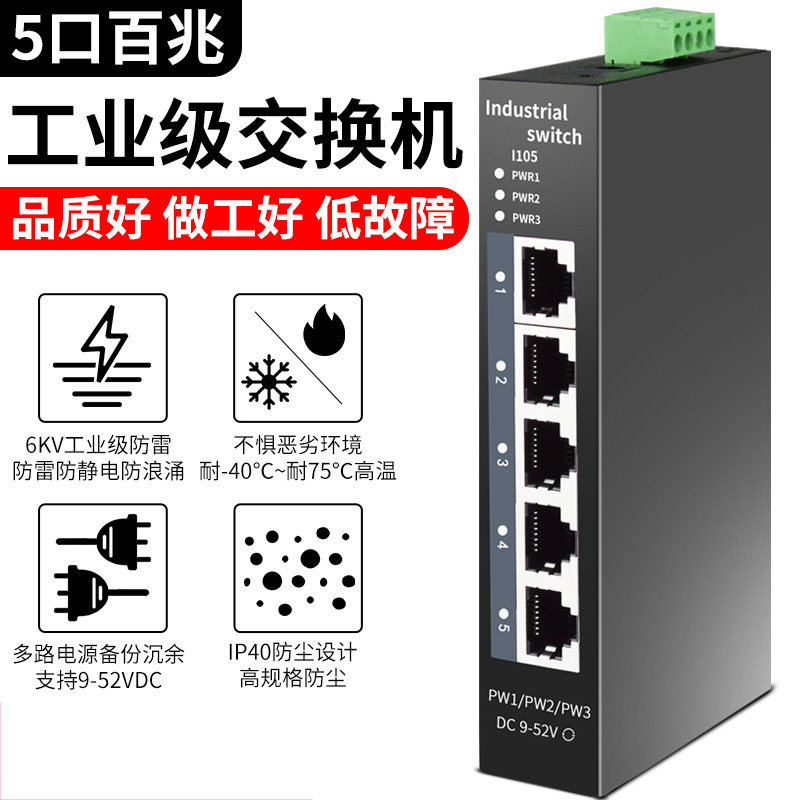 5口百兆
工业级交换机
品质好 做工好 低故障

6KV工业级防雷
防雷防静电防浪涌

不惧恶劣环境
耐-40°C~耐75°C高温

多路电源备份沉余
支持9-52VDC

IP40防尘设计
高规格防尘

Industrial switch
I105
PWR1
PWR2
PWR3
1
2
3
4
5
PW1/PW2/PW3
DC 9-52V