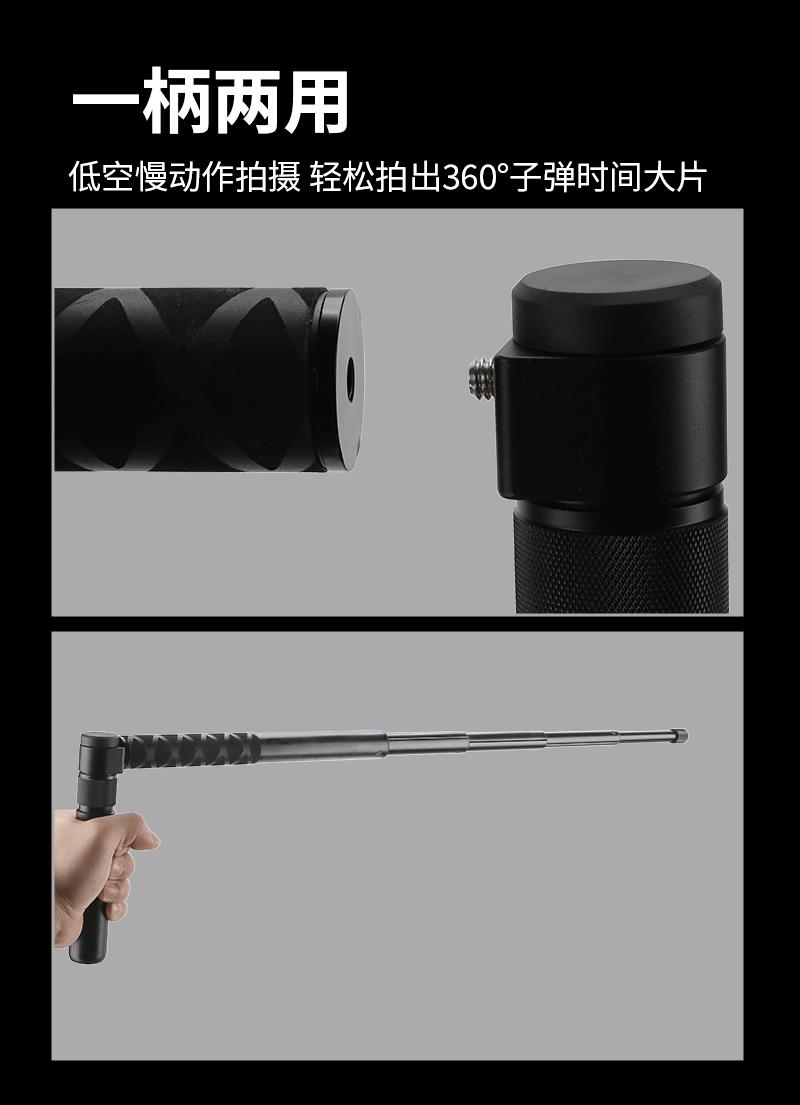 一柄两用

低空慢动作拍摄 轻松拍出360°子弹时间大片