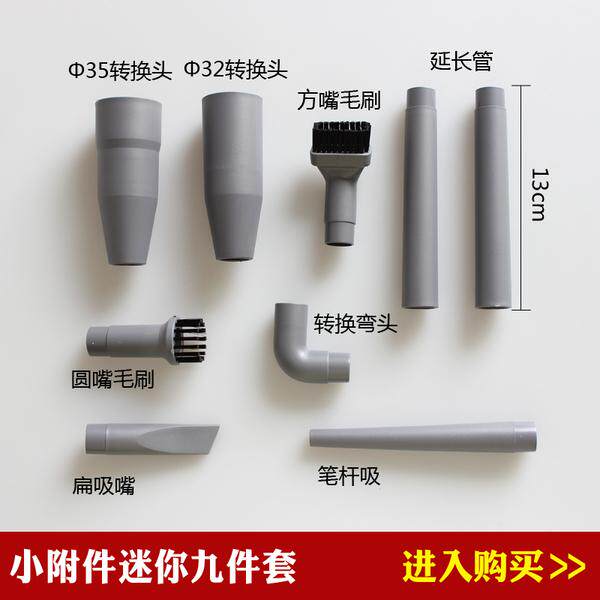 Φ35转换头 Φ32转换头

方嘴毛刷

延长管

13cm

转换弯头

圆嘴毛刷

扁吸嘴

笔杆吸

小附件迷你九件套

进入购买>>