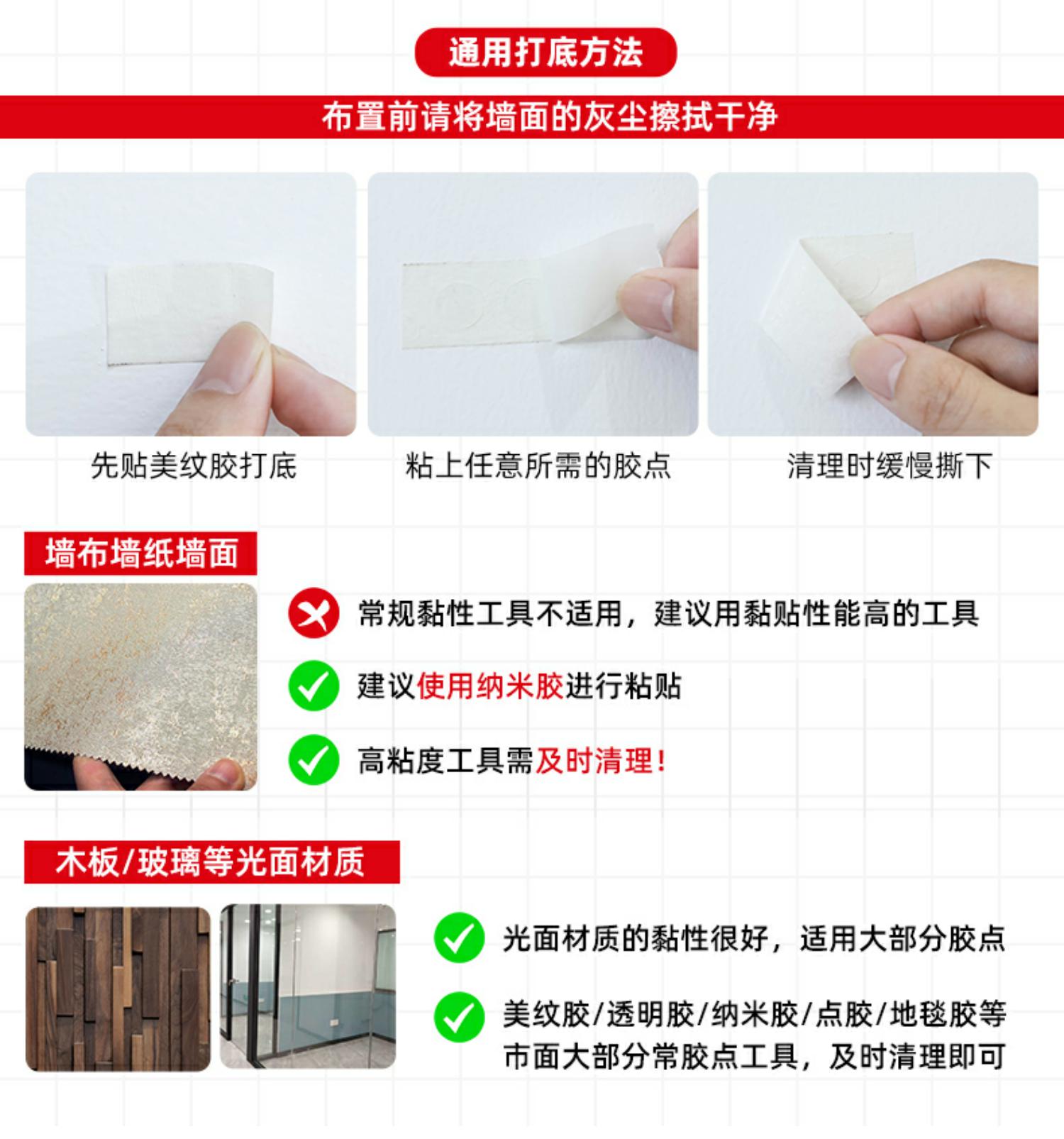 通用打底方法

布置前请将墙面的灰尘擦拭干净

先贴美纹胶打底

粘上任意所需的胶点

清理时缓慢撕下

墙布墙纸墙面

常规黏性工具不适用，建议用黏贴性能高的工具

建议使用纳米胶进行粘贴

高粘度工具需及时清理！

木板/玻璃等光面材质

光面材质的黏性很好，适用大部分胶点

美纹胶/透明胶/纳米胶/点胶/地毯胶等市面大部分常胶点工具，及时清理即可