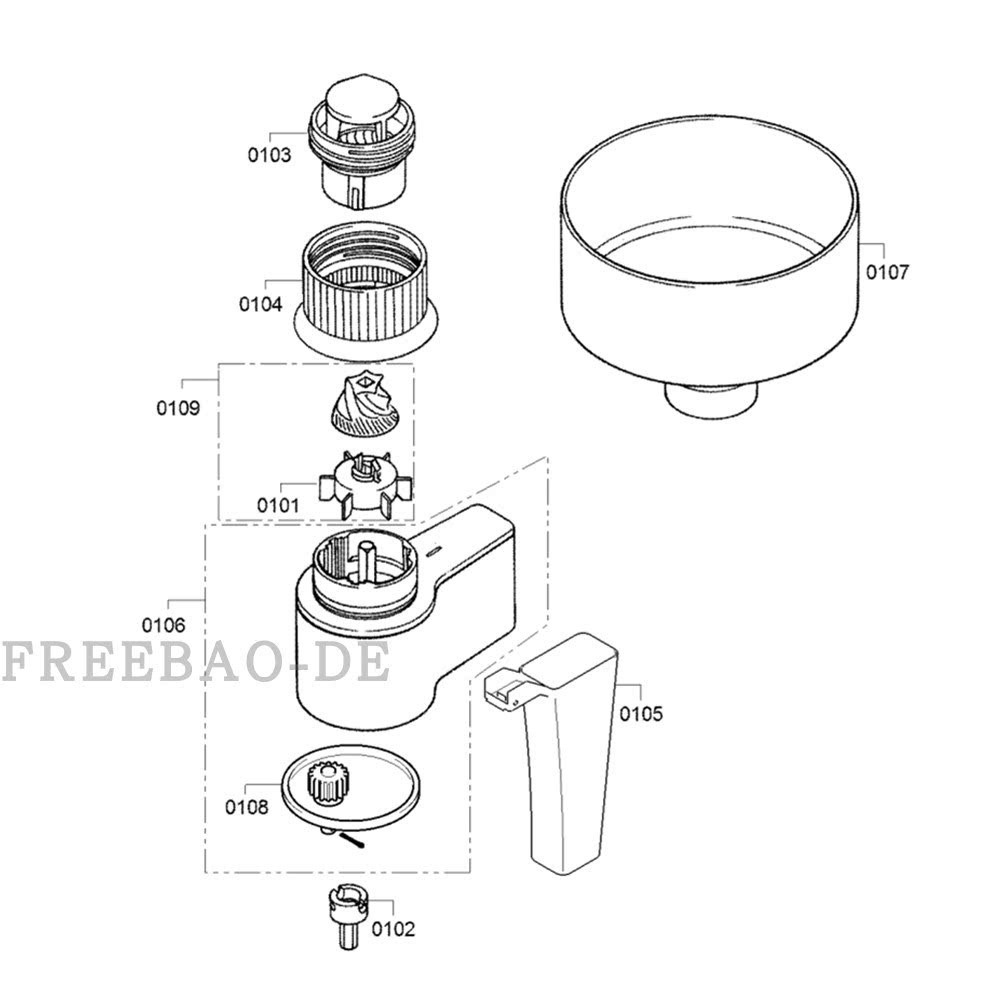 0103

0107

0104

0109

0101

0106

FREEBAO-DE

0105

0108

0102