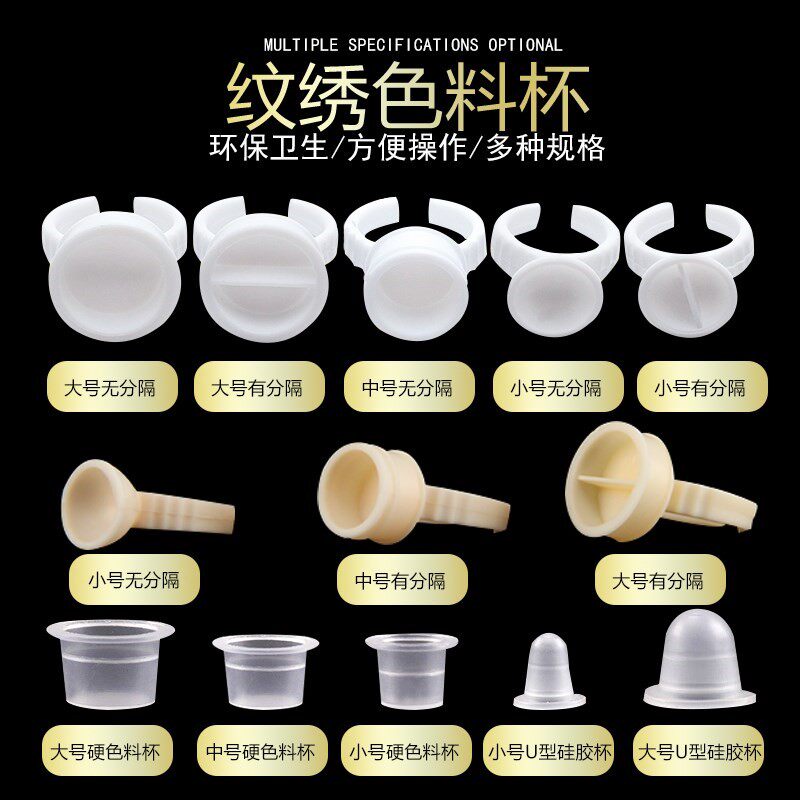 MULTIPLE SPECIFICATIONS OPTIONAL

纹绣色料杯

环保卫生/方便操作/多种规格

大号无分隔

大号有分隔

中号无分隔

小号无分隔

小号有分隔

小号无分隔

中号有分隔

大号有分隔

大号硬色料杯

中号硬色料杯

小号硬色料杯

小号U型硅胶杯

大号U型硅胶杯