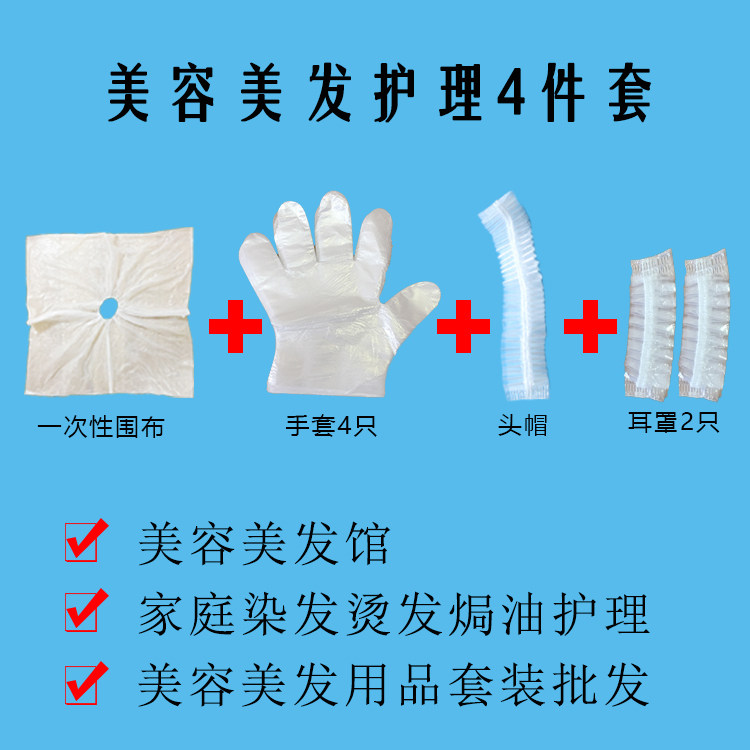 美容美发护理4件套

一次性围布

手套4只

头帽

耳罩2只

美容美发馆

家庭染发烫发焗油护理

美容美发用品套装批发