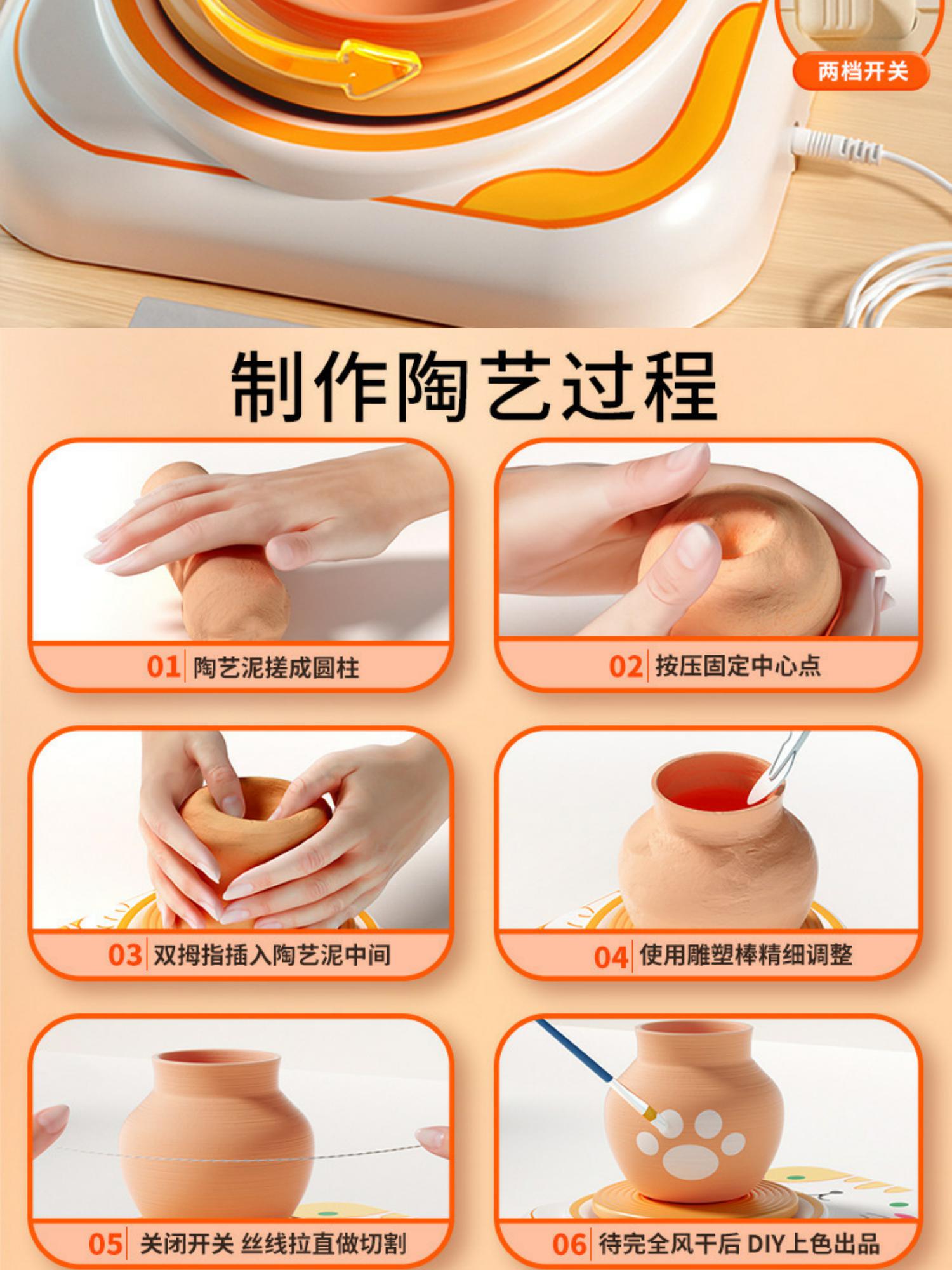 两档开关

制作陶艺过程

01 陶艺泥搓成圆柱

02 按压固定中心点

03 双拇指插入陶艺泥中间

04 使用雕塑棒精细调整

05 关闭开关 丝线拉直做切割

06 待完全风干后 DIY上色出品