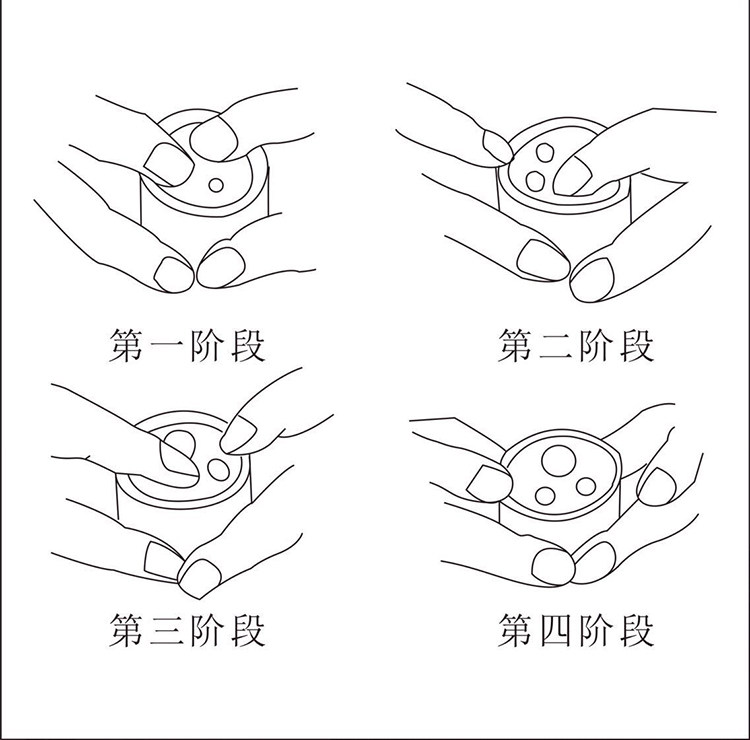 第一阶段

第二阶段

第三阶段

第四阶段