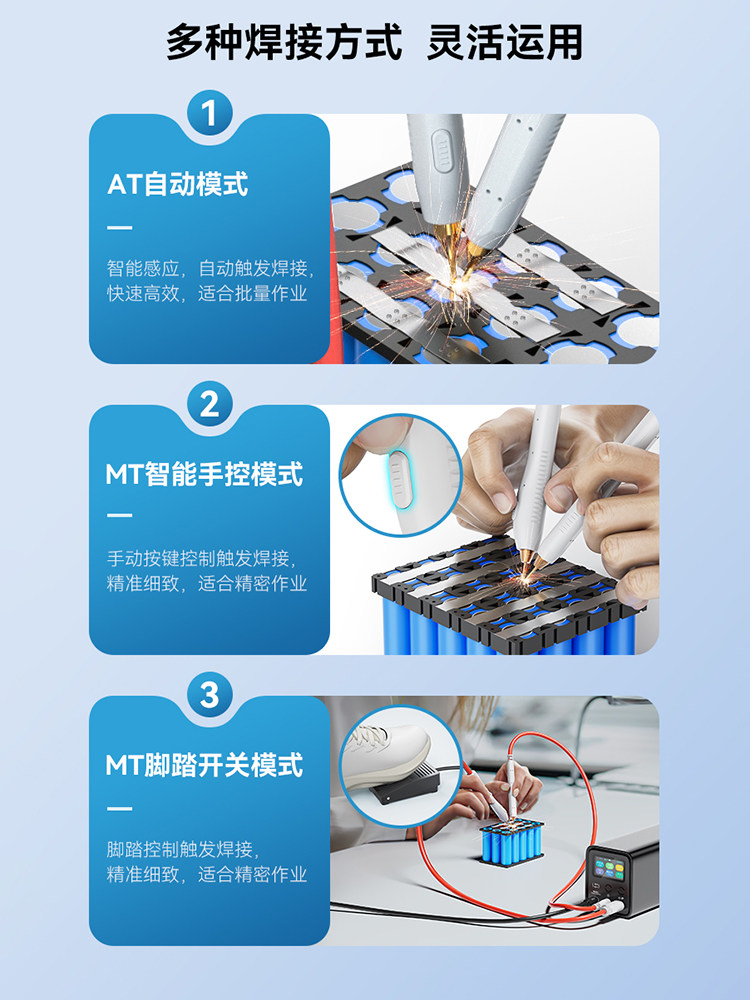 多种焊接方式 灵活运用

1

AT自动模式

智能感应，自动触发焊接，快速高效，适合批量作业

2

MT智能手控模式

手动按键控制触发焊接，精准细致，适合精密作业

3

MT脚踏开关模式

脚踏控制触发焊接，精准细致，适合精密作业