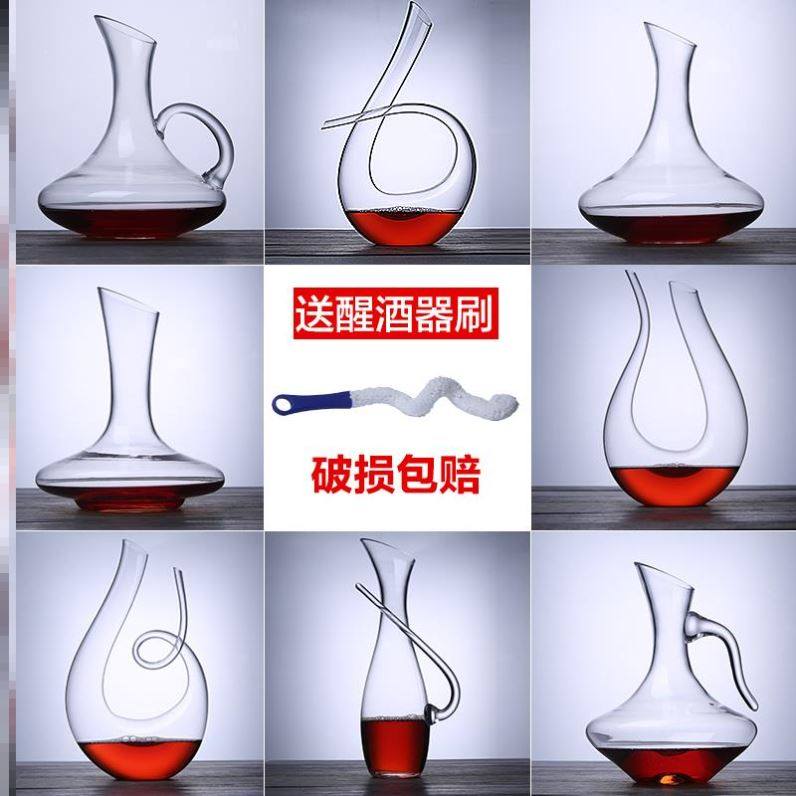 送醒酒器刷

破损包赔