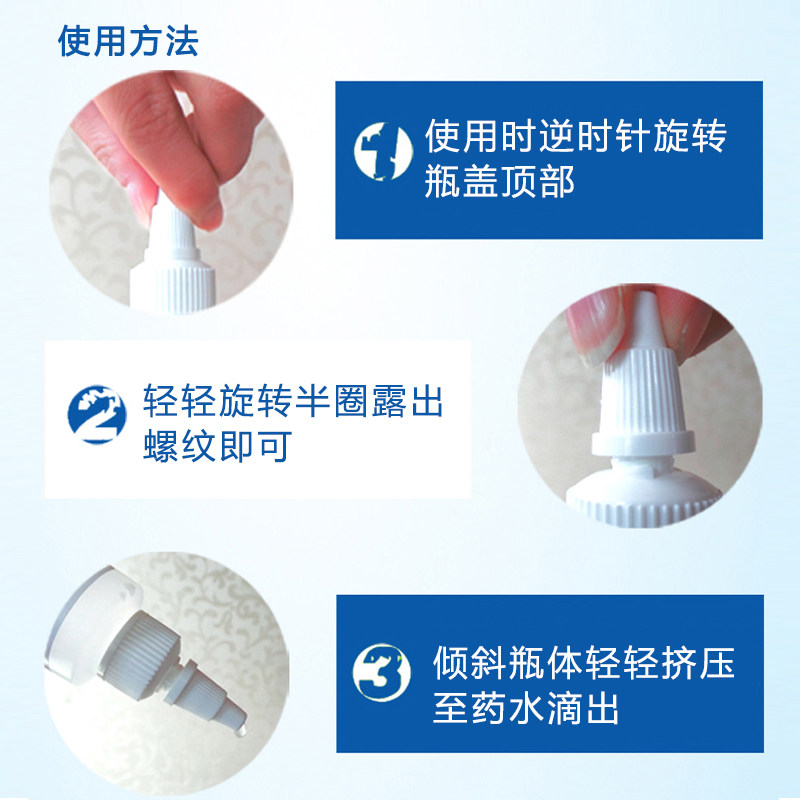 使用方法

1 使用时逆时针旋转瓶盖顶部

2 轻轻旋转半圈露出螺纹即可

3 倾斜瓶体轻轻挤压至药水滴出