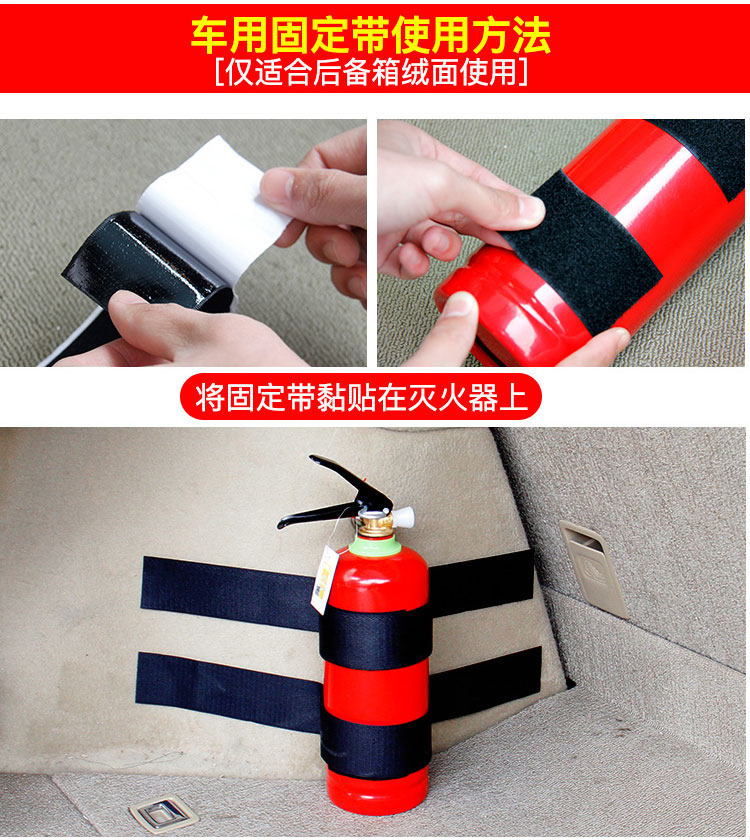 车用固定带使用方法
[仅适合后备箱绒面使用]

将固定带黏贴在灭火器上