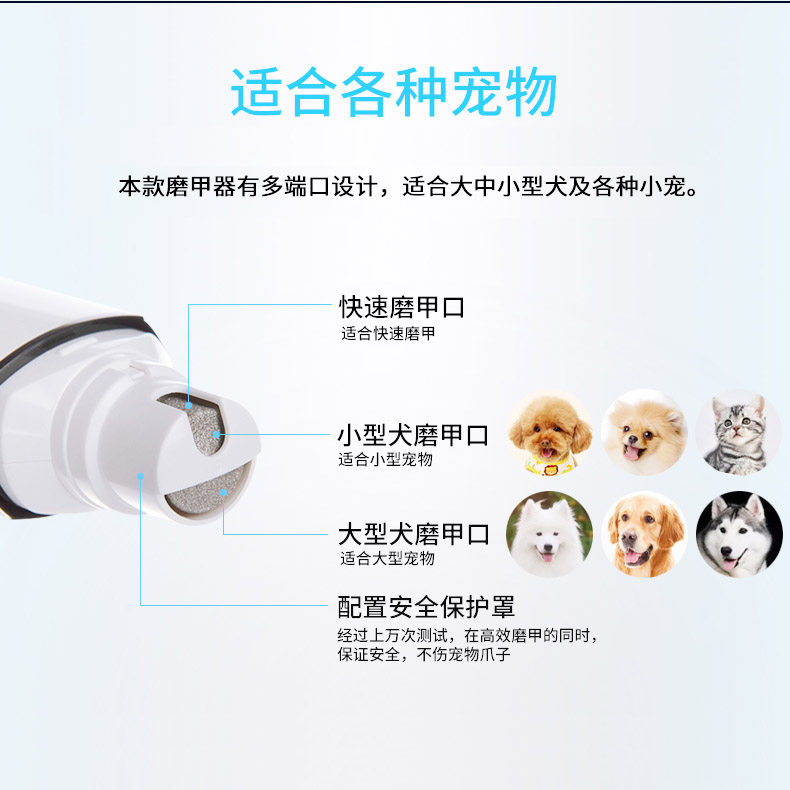 适合各种宠物

本款磨甲器有多端口设计，适合大中小型犬及各种小宠。

快速磨甲口
适合快速磨甲

小型犬磨甲口
适合小型宠物

大型犬磨甲口
适合大型宠物

配置安全保护罩
经过上万次测试，在高效磨甲的同时，保证安全，不伤宠物爪子