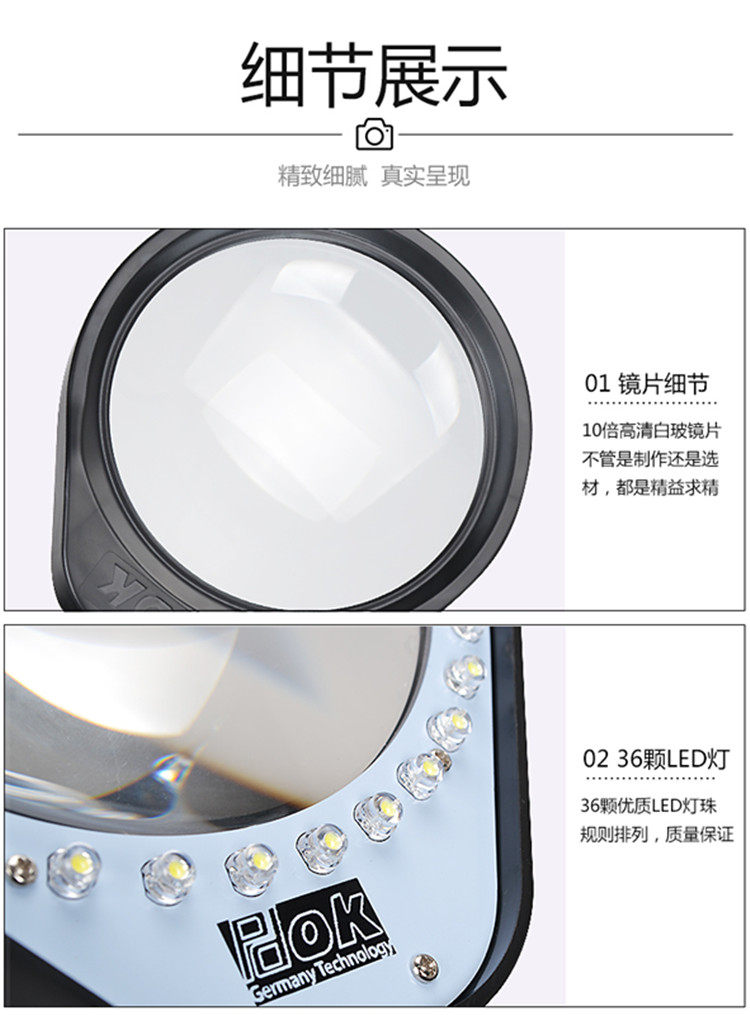 细节展示

精致细腻 真实呈现

01 镜片细节

10倍高清白玻镜片不管是制作还是选材，都是精益求精

02 36颗LED灯

36颗优质LED灯珠规则排列，质量保证

PDOK
Germany Technology