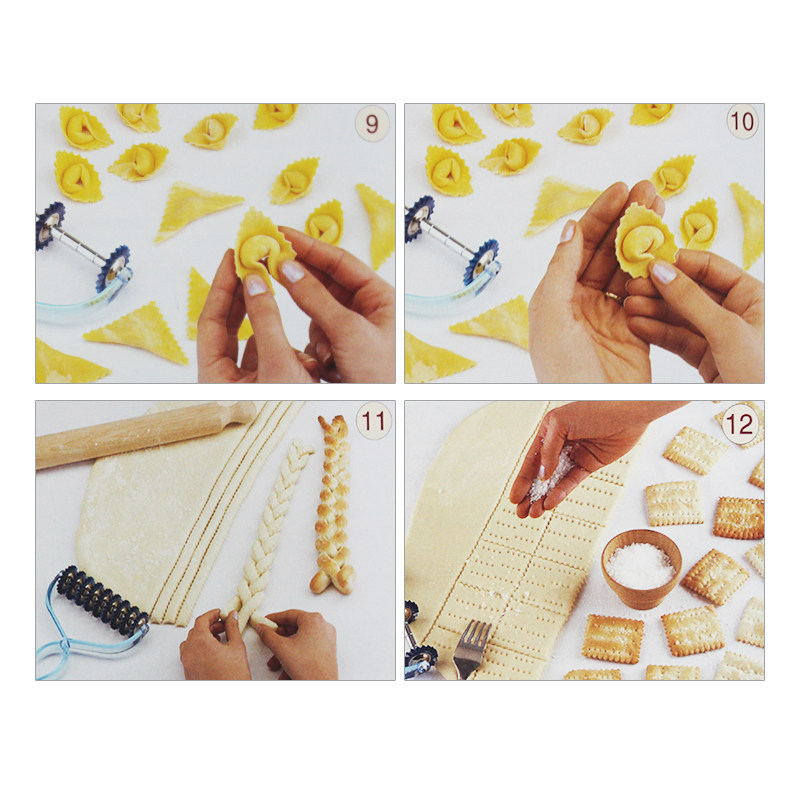 9

10

11

12