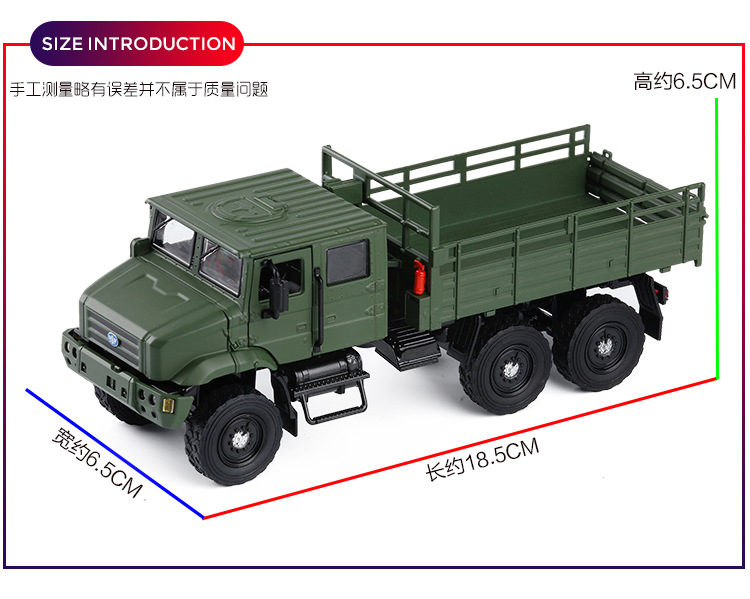 SIZE INTRODUCTION

手工测量略有误差并不属于质量问题

高约6.5CM

宽约6.5CM

长约18.5CM