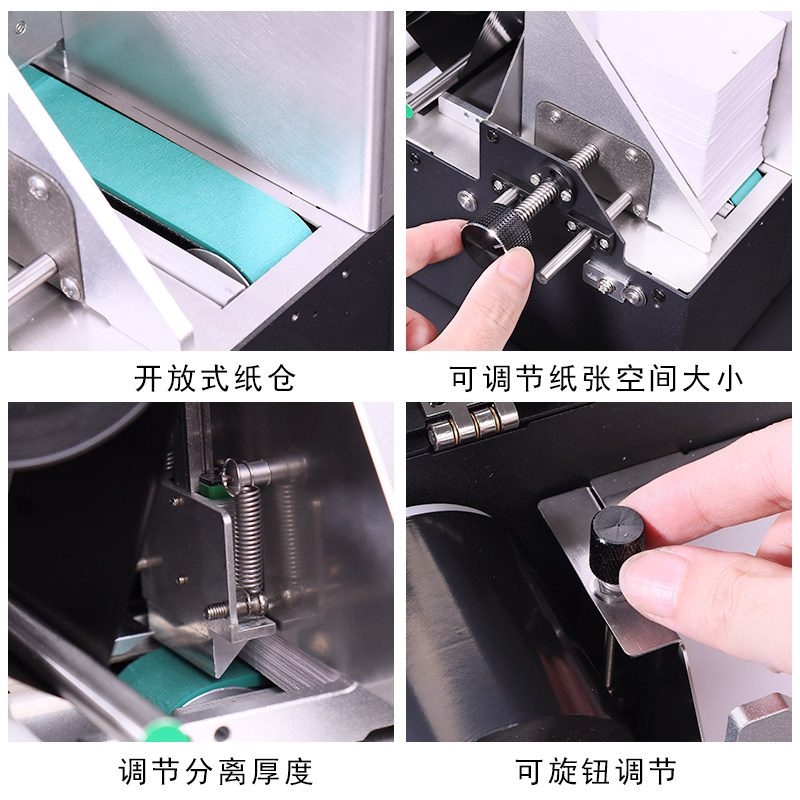 开放式纸仓

可调节纸张空间大小

调节分离厚度

可旋钮调节