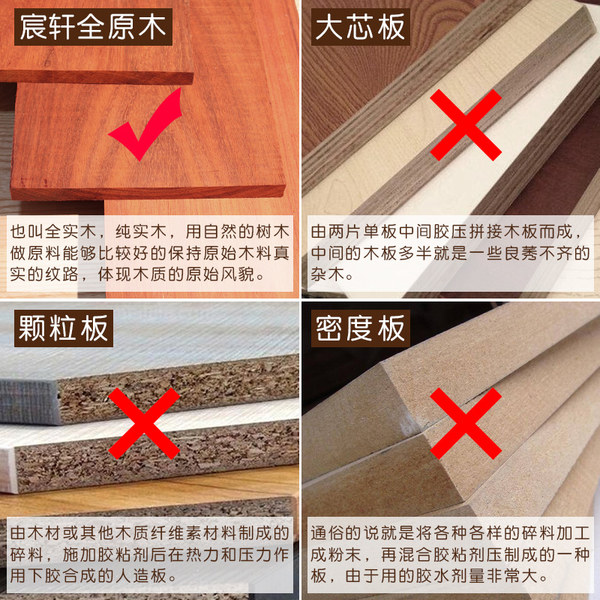 宸轩全原木

也叫全实木，纯实木，用自然的树木做原料能够比较好的保持原始木料真实的纹路，体现木质的原始风貌。

大芯板

由两片单板中间胶压拼接木板而成，中间的木板多半就是一些良莠不齐的杂木。

颗粒板

由木材或其他木质纤维素材料制成的碎料，施加胶粘剂后在热力和压力作用下胶合成的人造板。

密度板

通俗的说就是将各种各样的碎料加工成粉末，再混合胶粘剂压制成的一种板，由于用的胶水剂量非常大。