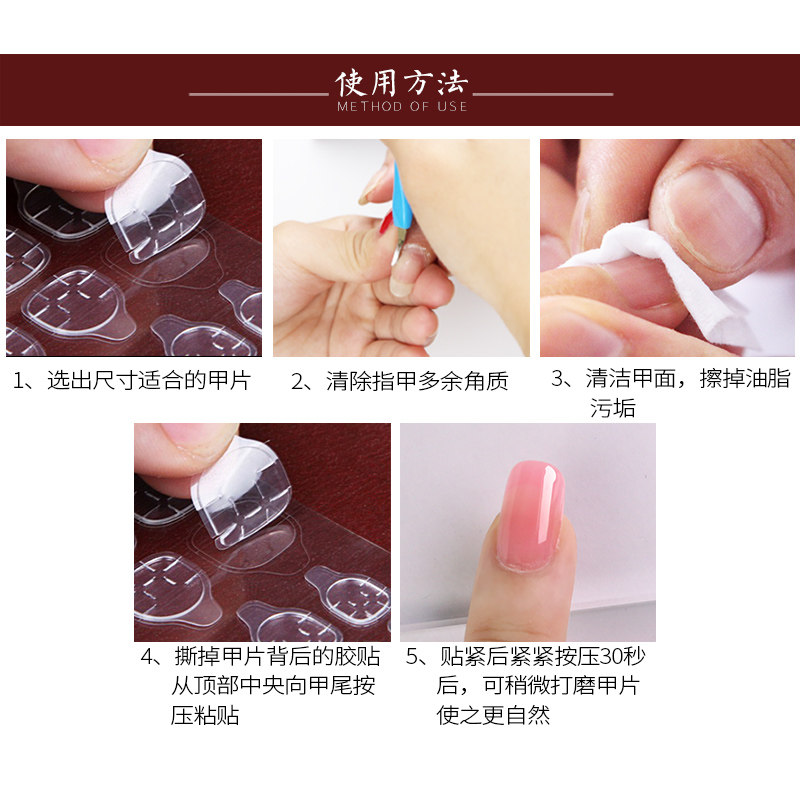 使用方法
METHOD OF USE

1、选出尺寸适合的甲片

2、清除指甲多余角质

3、清洁甲面，擦掉油脂污垢

4、撕掉甲片背后的胶贴从顶部中央向甲尾按压粘贴

5、贴紧后紧紧按压30秒后，可稍微打磨甲片使之更自然