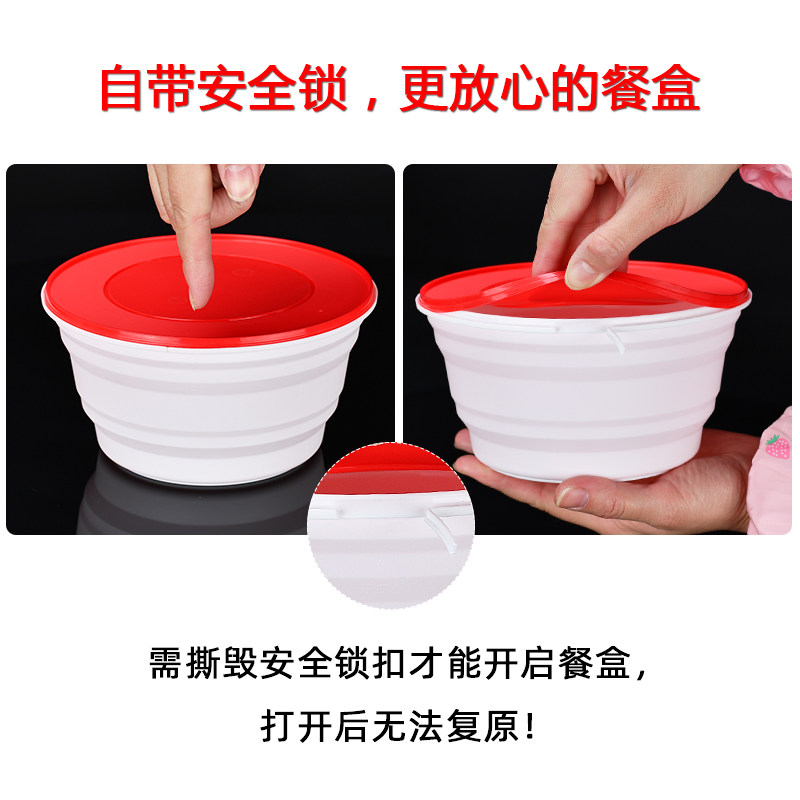 自带安全锁，更放心的餐盒

需撕毁安全锁扣才能开启餐盒，
打开后无法复原！