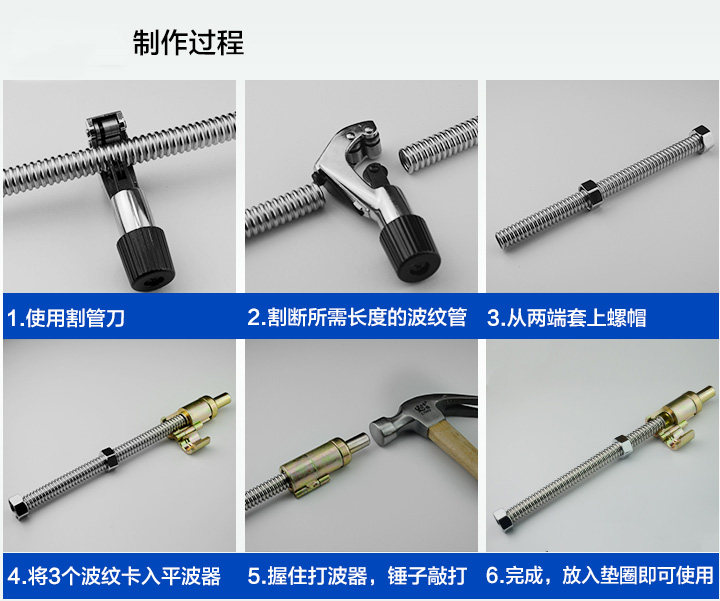 制作过程

1.使用割管刀

2.割断所需长度的波纹管

3.从两端套上螺帽

4.将3个波纹卡入平波器

5.握住打波器，锤子敲打

6.完成，放入垫圈即可使用