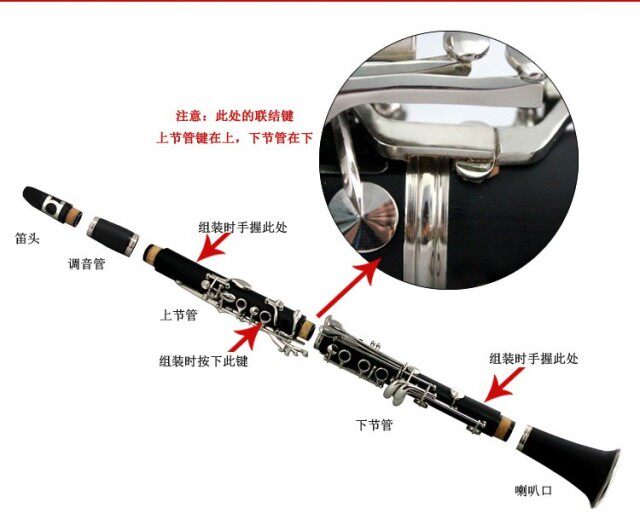 注意：此处的联结键
上节管键在上，下节管在下

笛头

调音管

组装时手握此处

上节管

组装时按下此键

组装时手握此处

下节管

喇叭口