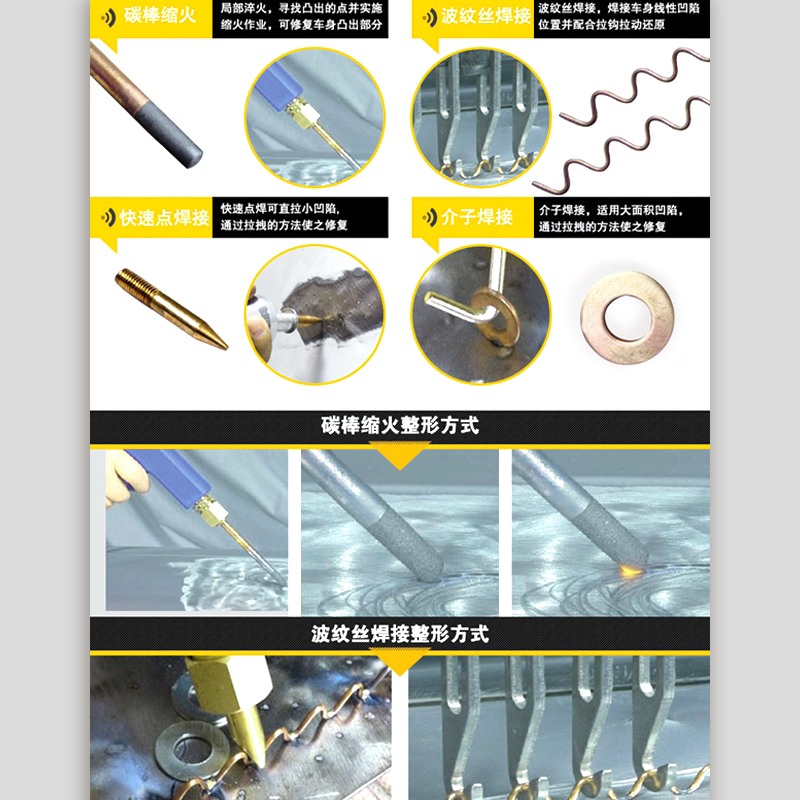 碳棒缩火

局部淬火，寻找凸出的点并实施缩火作业，可修复车身凸出部分

波纹丝焊接

波纹丝焊接，焊接车身线性凹陷位置并配合拉钩拉动还原

快速点焊接

快速点焊可直拉小凹陷，通过拉拽的方法使之修复

介子焊接

介子焊接，适用大面积凹陷，通过拉拽的方法使之修复

碳棒缩火整形方式

波纹丝焊接整形方式