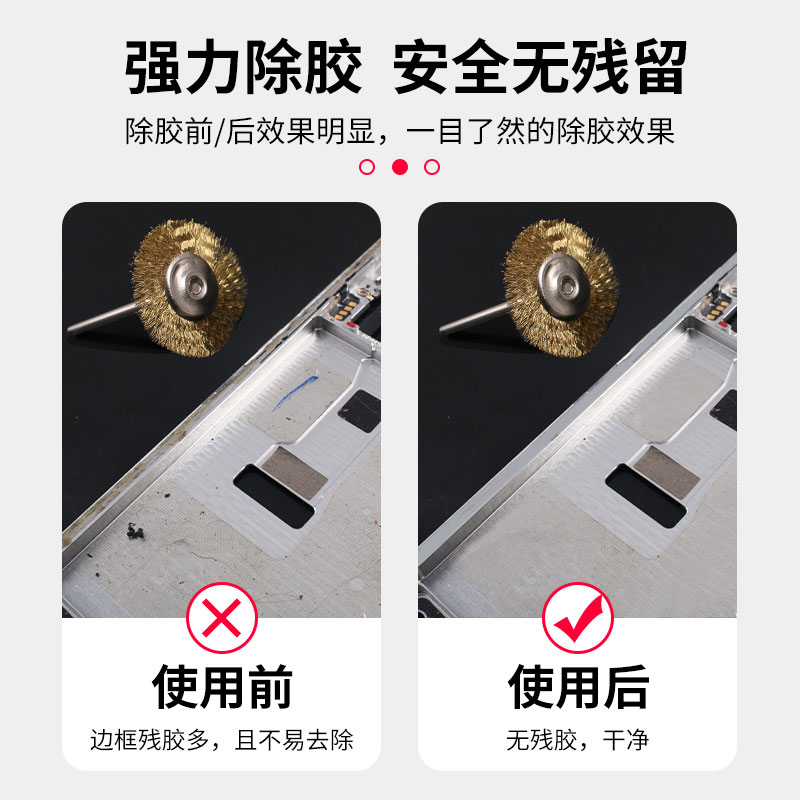 强力除胶 安全无残留

除胶前/后效果明显，一目了然的除胶效果

使用前

边框残胶多，且不易去除

使用后

无残胶，干净