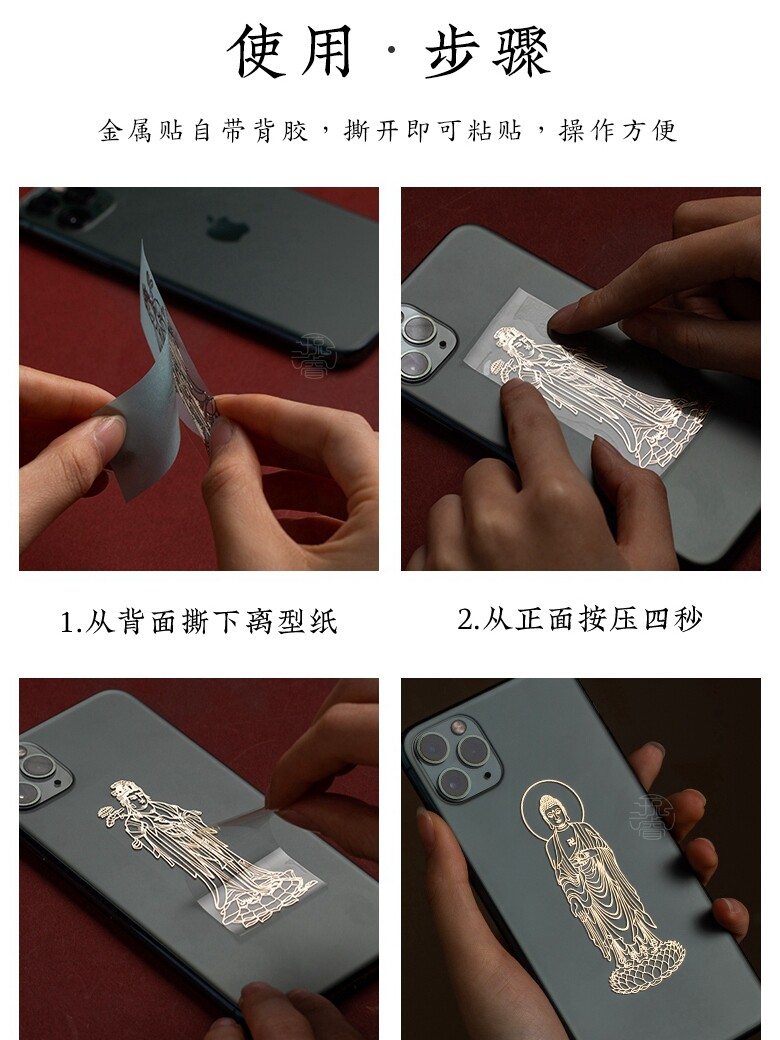 使用 · 步骤

金属贴自带背胶，撕开即可粘贴，操作方便

1.从背面撕下离型纸

2.从正面按压四秒