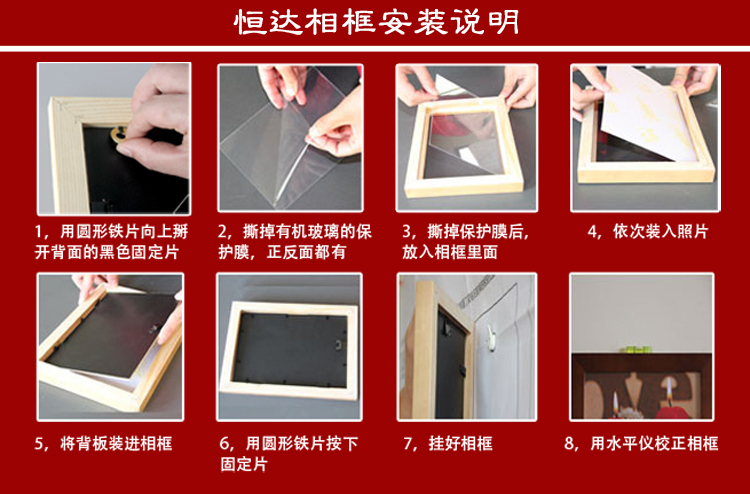 恒达相框安装说明

1，用圆形铁片向上掰开背面的黑色固定片

2，撕掉有机玻璃的保护膜，正反面都有

3，撕掉保护膜后，放入相框里面

4，依次装入照片

5，将背板装进相框

6，用圆形铁片按下固定片

7，挂好相框

8，用水平仪校正相框