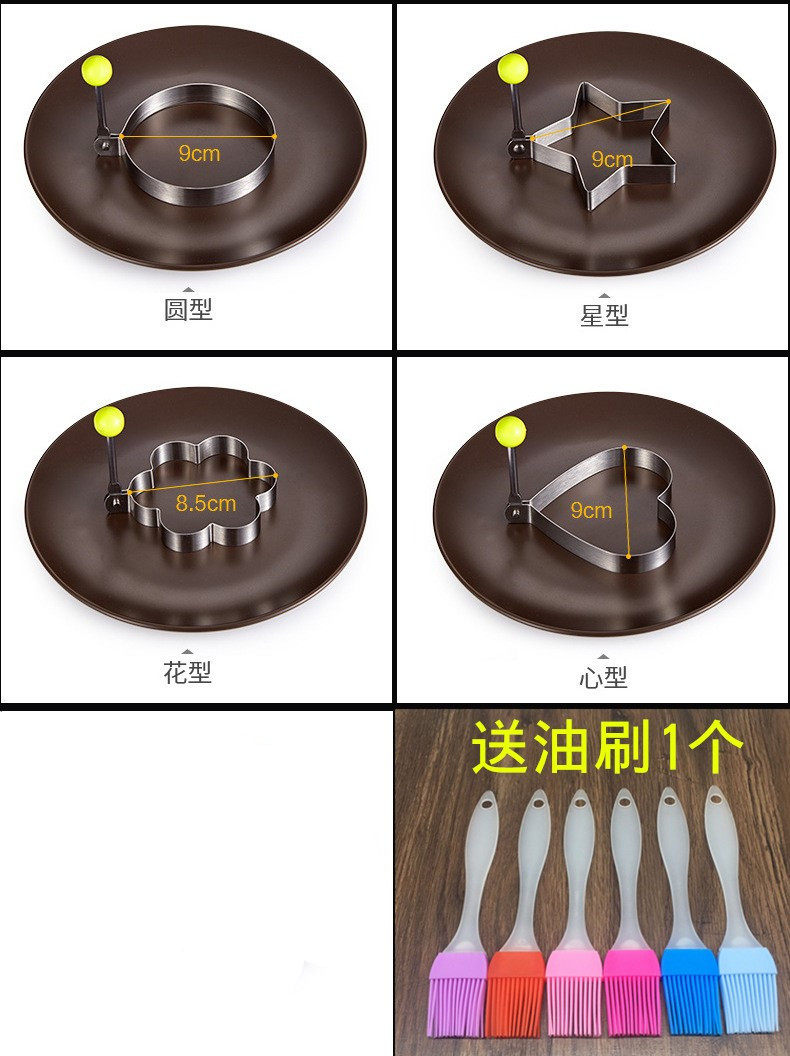 9cm

圆型

9cm

星型

8.5cm

花型

9cm

心型

送油刷1个