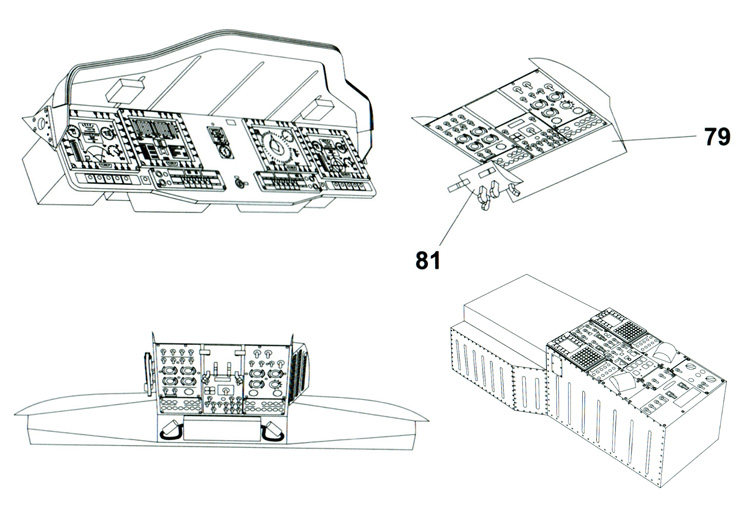 79

81