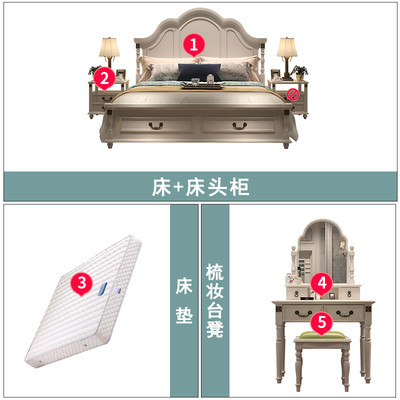 1
2
床+床头柜
3
床垫
梳妆台凳
4
5