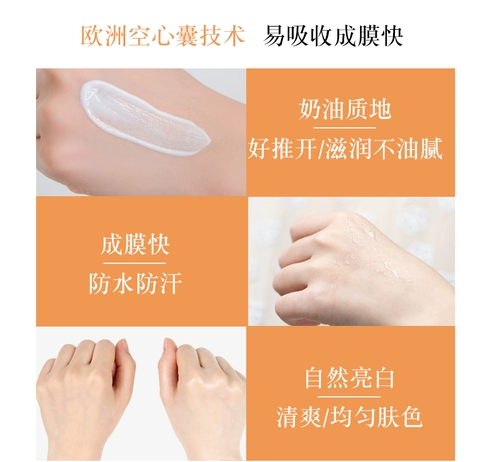 欧洲空心囊技术 易吸收成膜快

奶油质地
好推开/滋润不油腻

成膜快
防水防汗

自然亮白
清爽/均匀肤色