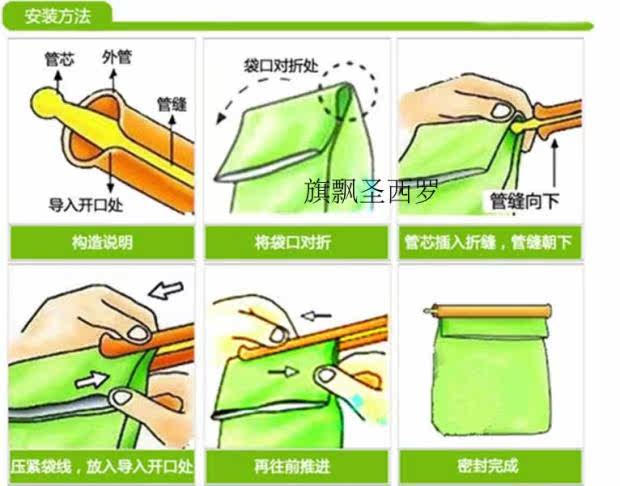 安装方法

管芯
外管
管缝
导入开口处

构造说明

袋口对折处

旗飘圣西罗

将袋口对折

管缝向下

管芯插入折缝，管缝朝下

压紧袋线，放入导入开口处

再往前推进

密封完成