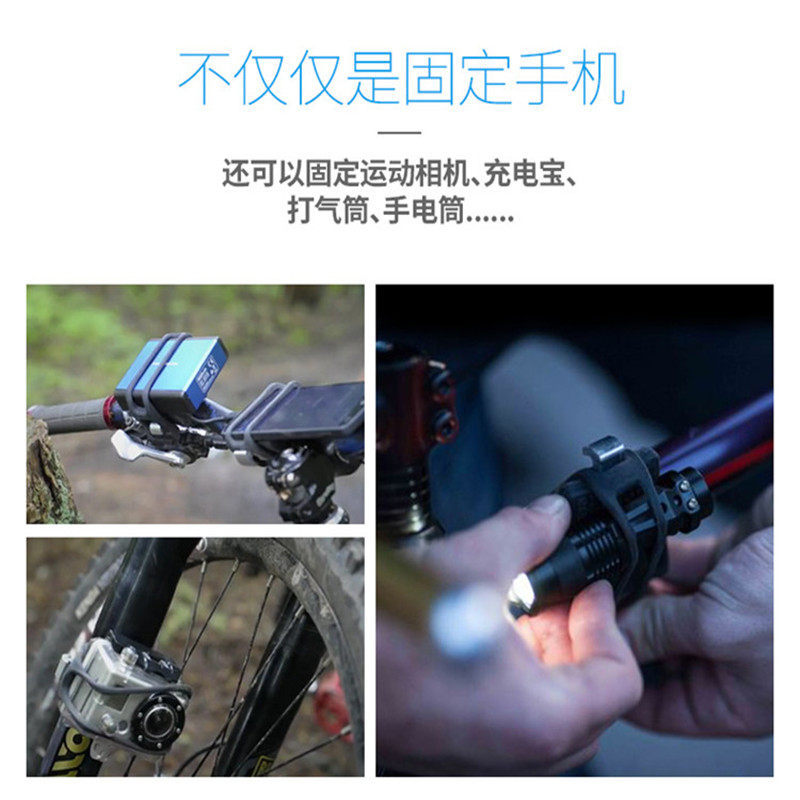 不仅仅是固定手机

还可以固定运动相机、充电宝、打气筒、手电筒......