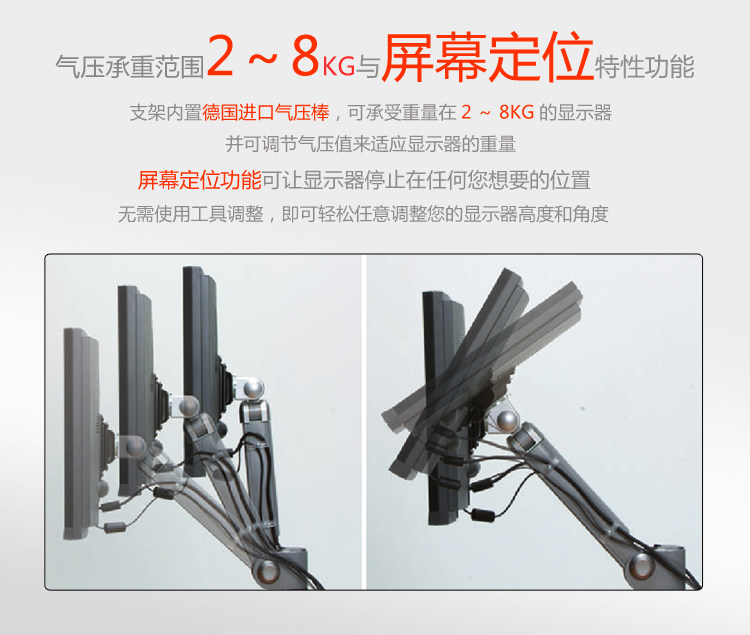 气压承重范围2 ~ 8KG与屏幕定位特性功能

支架内置德国进口气压棒，可承受重量在 2 ~ 8KG 的显示器

并可调节气压值来适应显示器的重量

屏幕定位功能可让显示器停止在任何您想要的位置

无需使用工具调整，即可轻松任意调整您的显示器高度和角度