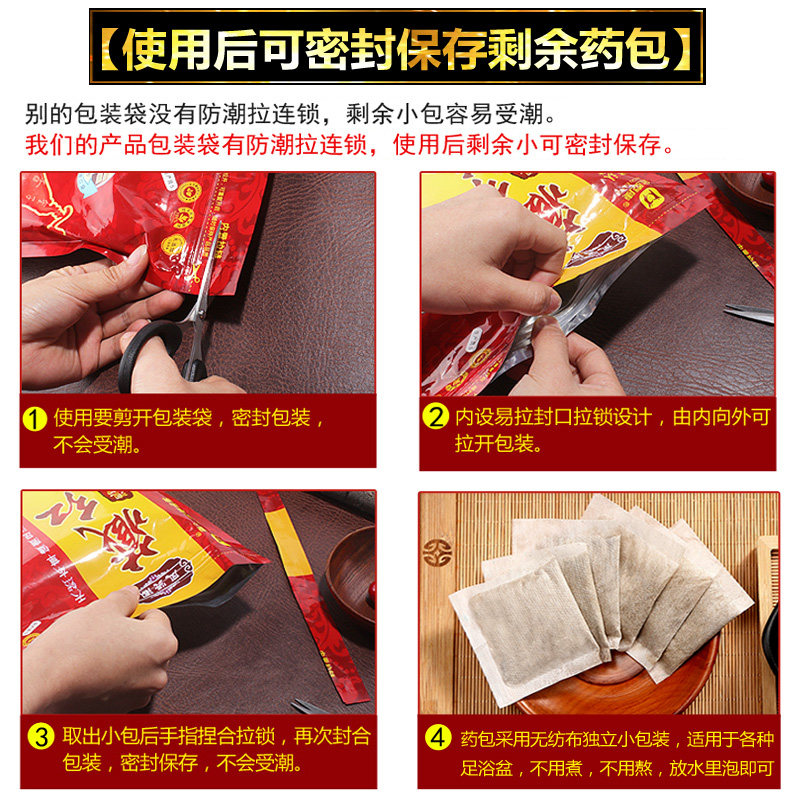 【使用后可密封保存剩余药包】

别的包装袋没有防潮拉连锁，剩余小包容易受潮。
我们的产品包装袋有防潮拉连锁，使用后剩余小可密封保存。

1 使用要剪开包装袋，密封包装，不会受潮。

2 内设易拉封口拉锁设计，由内向外可拉开包装。

3 取出小包后手指捏合拉锁，再次封合包装，密封保存，不会受潮。

4 药包采用无纺布独立小包装，适用于各种足浴盆，不用煮，不用熬，放水里泡即可