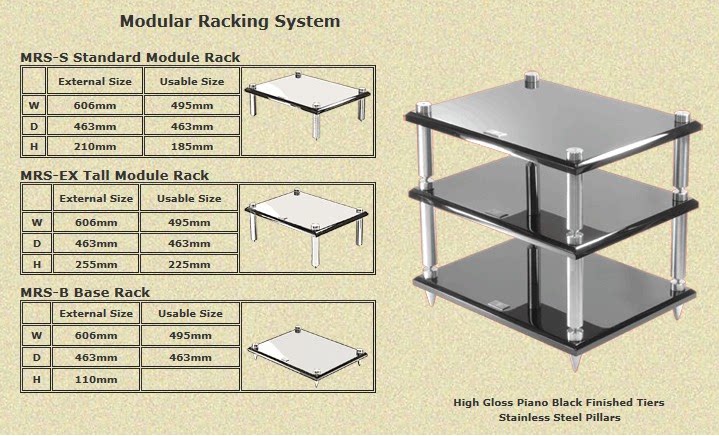 Modular Racking System

MRS-S Standard Module Rack

| | External Size | Usable Size |
|---|---|---|
| W | 606mm | 495mm |
| D | 463mm | 463mm |
| H | 210mm | 185mm |

MRS-EX Tall Module Rack

| | External Size | Usable Size |
|---|---|---|
| W | 606mm | 495mm |
| D | 463mm | 463mm |
| H | 255mm | 225mm |

MRS-B Base Rack

| | External Size | Usable Size |
|---|---|---|
| W | 606mm | 495mm |
| D | 463mm | 463mm |
| H | 110mm | |

High Gloss Piano Black Finished Tiers
Stainless Steel Pillars