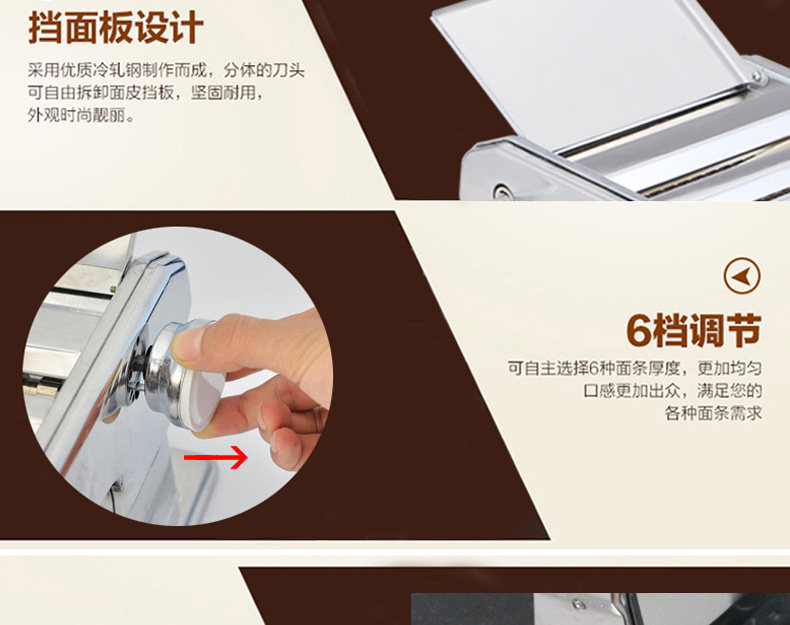 挡面板设计

采用优质冷轧钢制作而成，分体的刀头可自由拆卸面皮挡板，坚固耐用，外观时尚靓丽。

6档调节

可自主选择6种面条厚度，更加均匀口感更加出众，满足您的各种面条需求