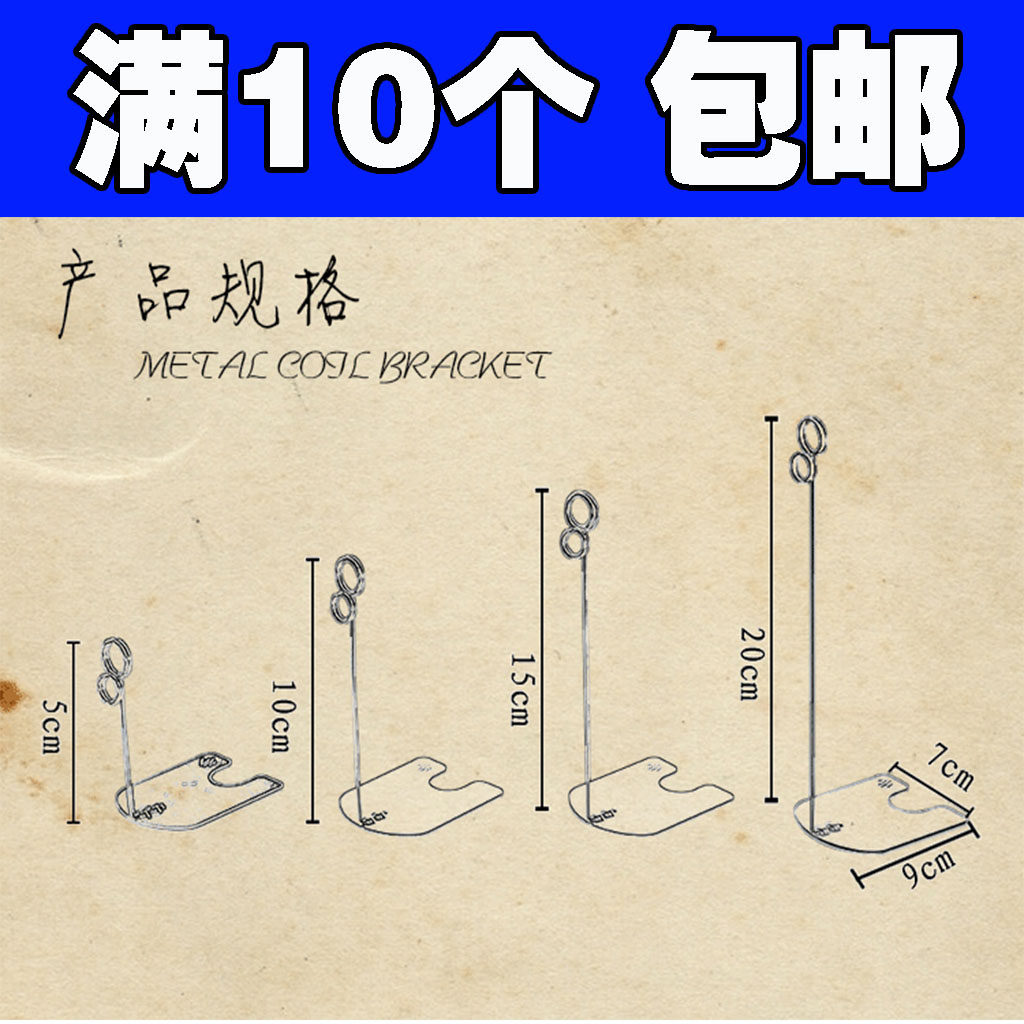 满10个 包邮

产品规格

METAL COIL BRACKET

5cm

10cm

15cm

20cm

7cm

9cm