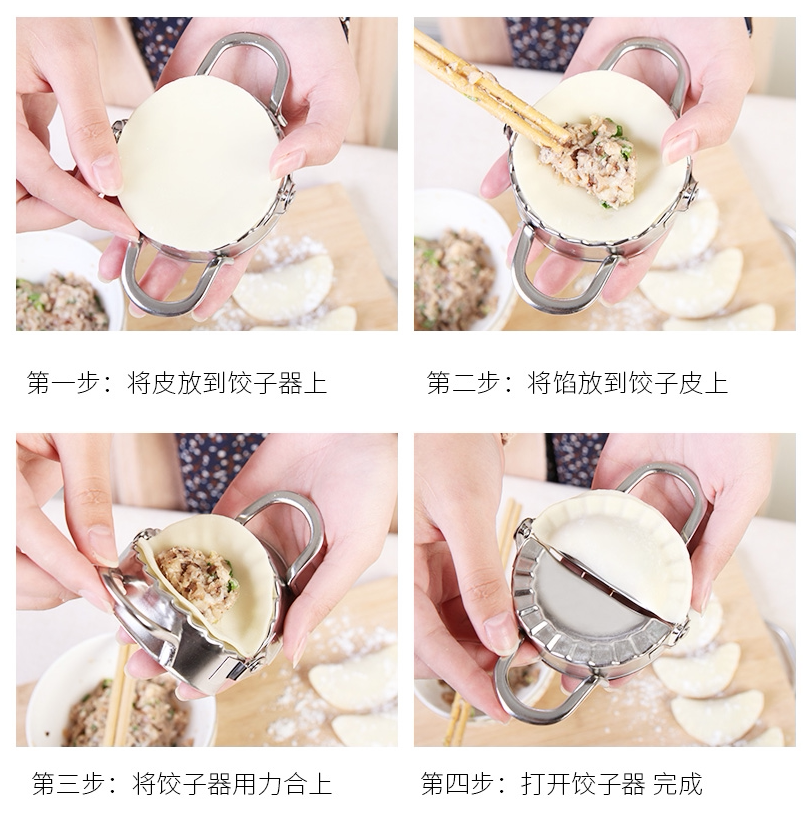 第一步：将皮放到饺子器上

第二步：将馅放到饺子皮上

第三步：将饺子器用力合上

第四步：打开饺子器 完成