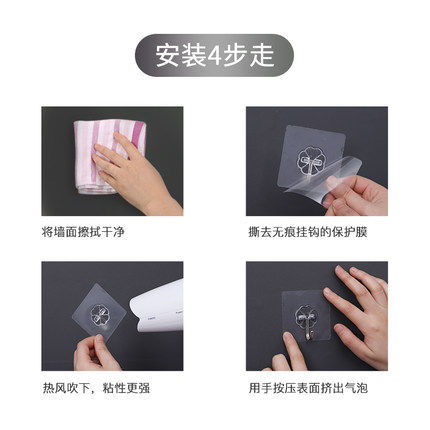 安装4步走

将墙面擦拭干净

撕去无痕挂钩的保护膜

热风吹下，粘性更强

用手按压表面挤出气泡