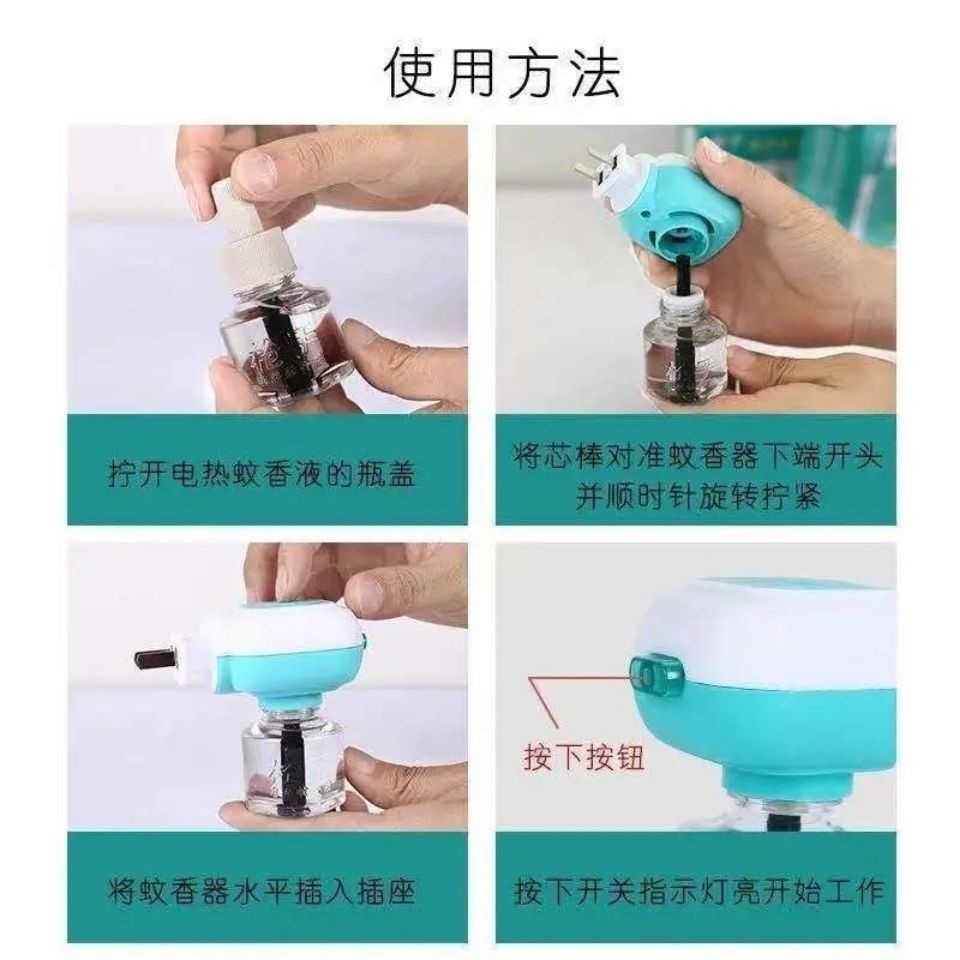 使用方法

拧开电热蚊香液的瓶盖

将芯棒对准蚊香器下端开头并顺时针旋转拧紧

将蚊香器水平插入插座

按下按钮

按下开关指示灯亮开始工作