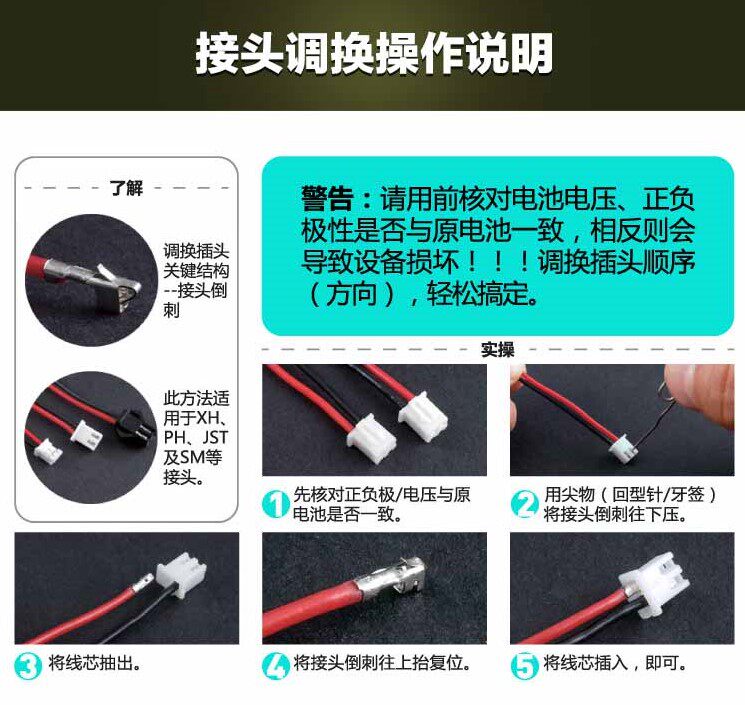 接头调换操作说明

了解

调换插头关键结构--接头倒刺

此方法适用于XH、PH、JST及SM等接头。

警告：请用前核对电池电压、正负极性是否与原电池一致，相反则会导致设备损坏！！！调换插头顺序（方向），轻松搞定。

实操

1 先核对正负极/电压与原电池是否一致。

2 用尖物（回型针/牙签）将接头倒刺往下压。

3 将线芯抽出。

4 将接头倒刺往上抬复位。

5 将线芯插入，即可。