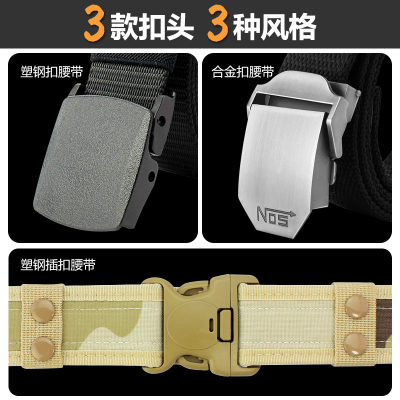 3款扣头 3种风格

塑钢扣腰带

合金扣腰带

NOS

塑钢插扣腰带