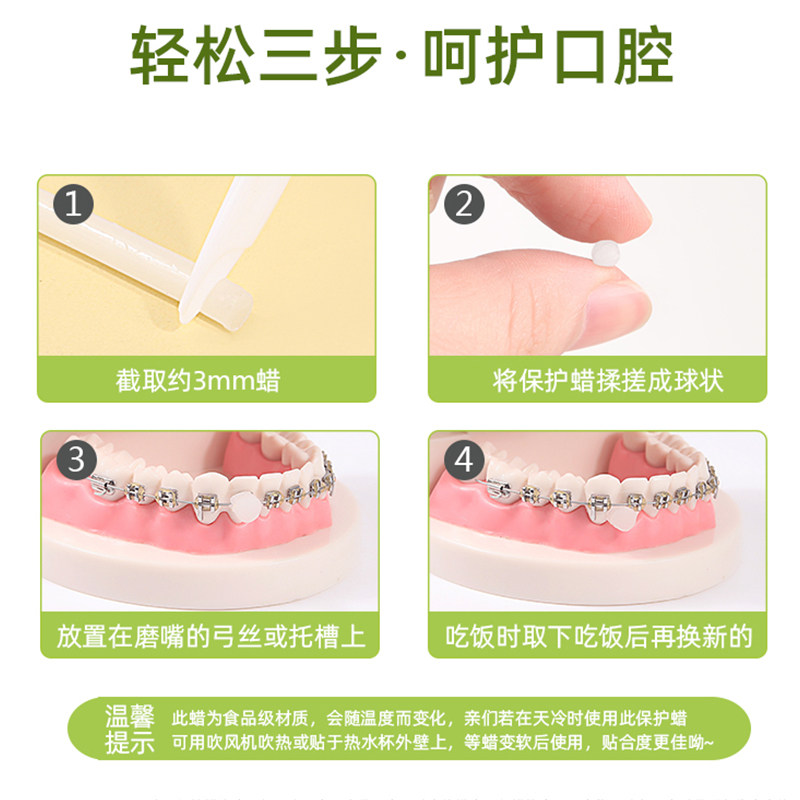 轻松三步·呵护口腔

1
截取约3mm蜡

2
将保护蜡揉搓成球状

3
放置在磨嘴的弓丝或托槽上

4
吃饭时取下吃饭后再换新的

温馨提示
此蜡为食品级材质，会随温度而变化，亲们若在天冷时使用此保护蜡可用吹风机吹热或贴于热水杯外壁上，等蜡变软后使用，贴合度更佳呦~