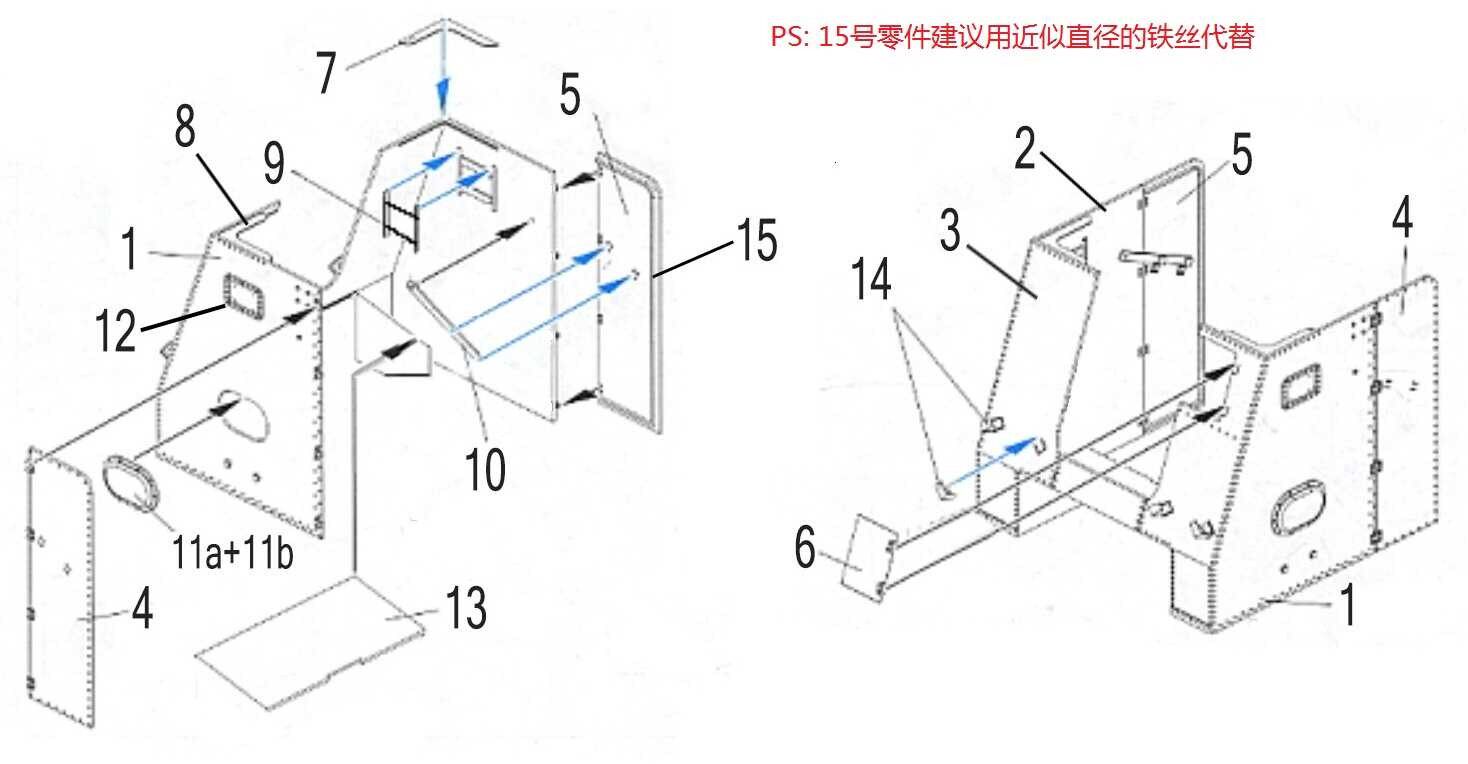 PS: 15号零件建议用近似直径的铁丝代替

7
5
8
9
1
15
12
10
11a+11b
4
13

2
5
3
4
14
6
1