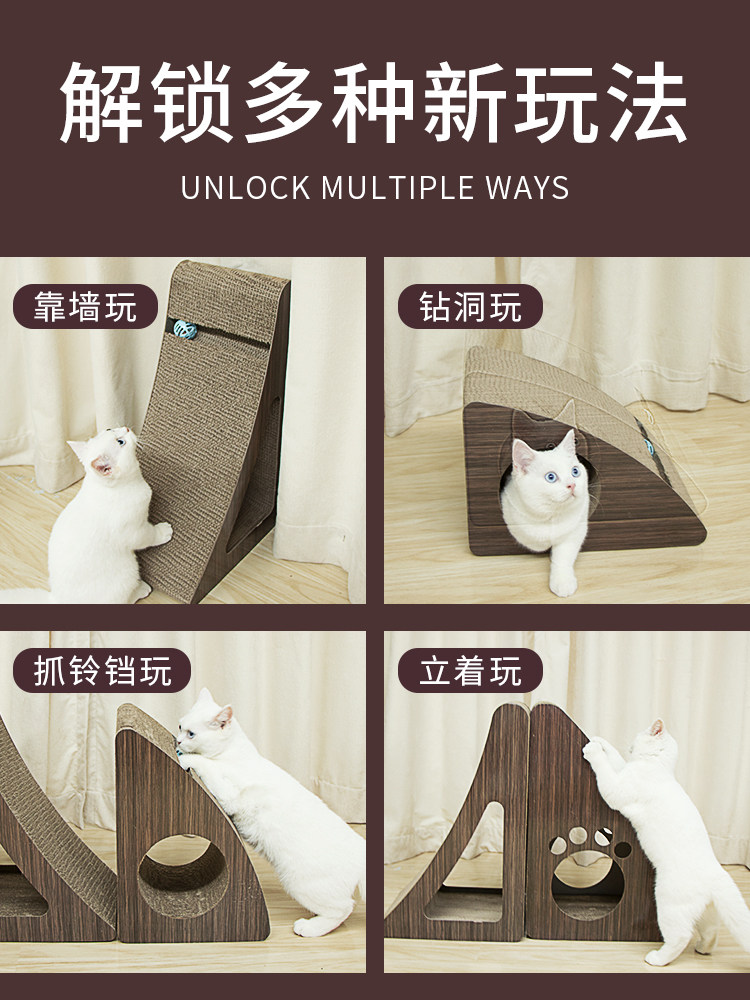 解锁多种新玩法
UNLOCK MULTIPLE WAYS

靠墙玩

钻洞玩

抓铃铛玩

立着玩