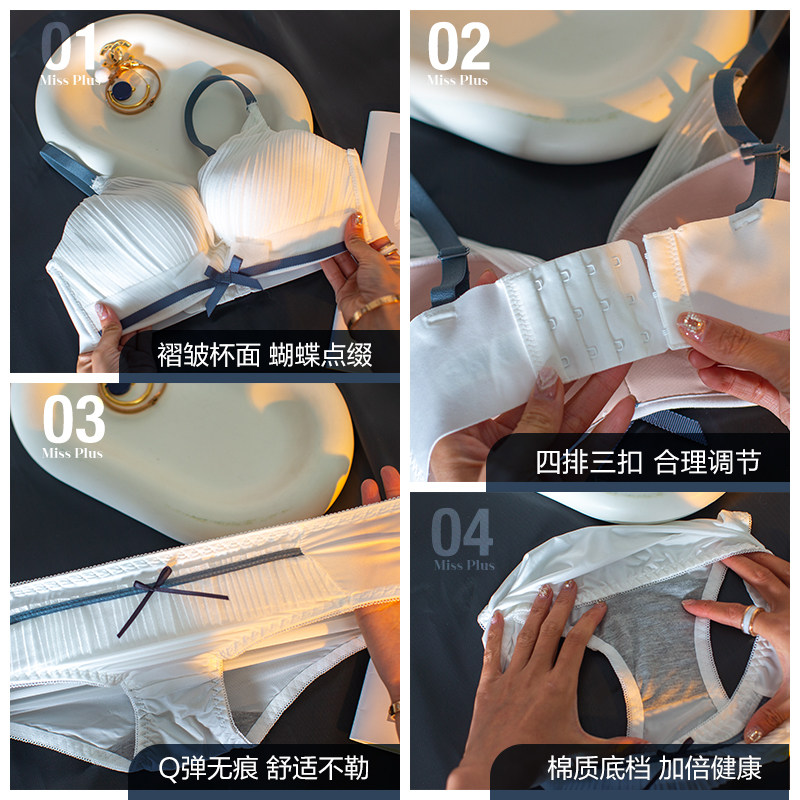 01
Miss Plus

褶皱杯面 蝴蝶点缀

02
Miss Plus

四排三扣 合理调节

03
Miss Plus

Q弹无痕 舒适不勒

04
Miss Plus

棉质底档 加倍健康