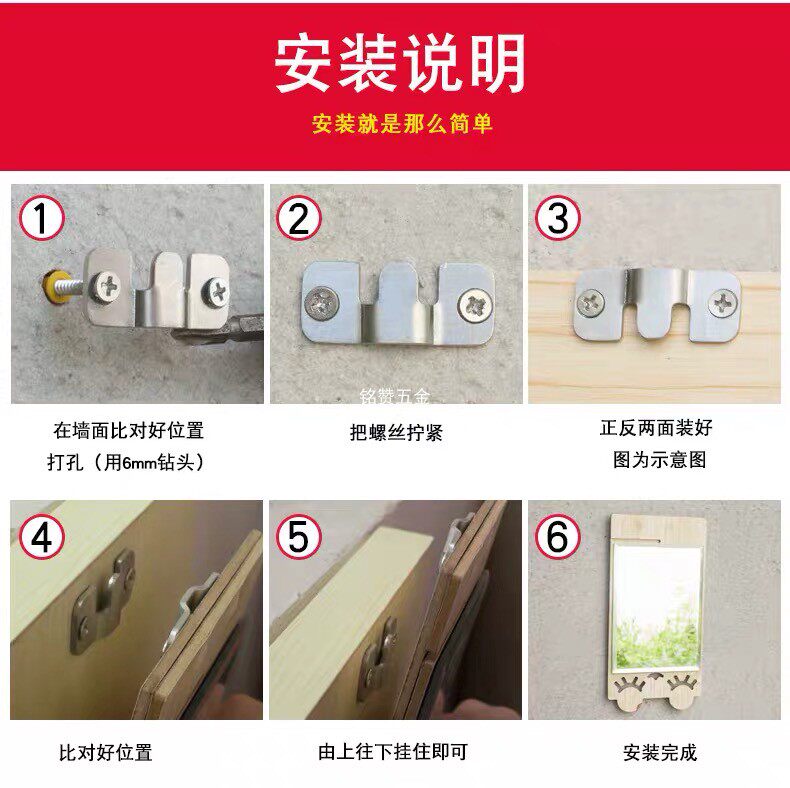 安装说明

安装就是那么简单

1

在墙面比对好位置
打孔（用6mm钻头）

2

铭赞五金

把螺丝拧紧

3

正反两面装好
图为示意图

4

比对好位置

5

由上往下挂住即可

6

安装完成